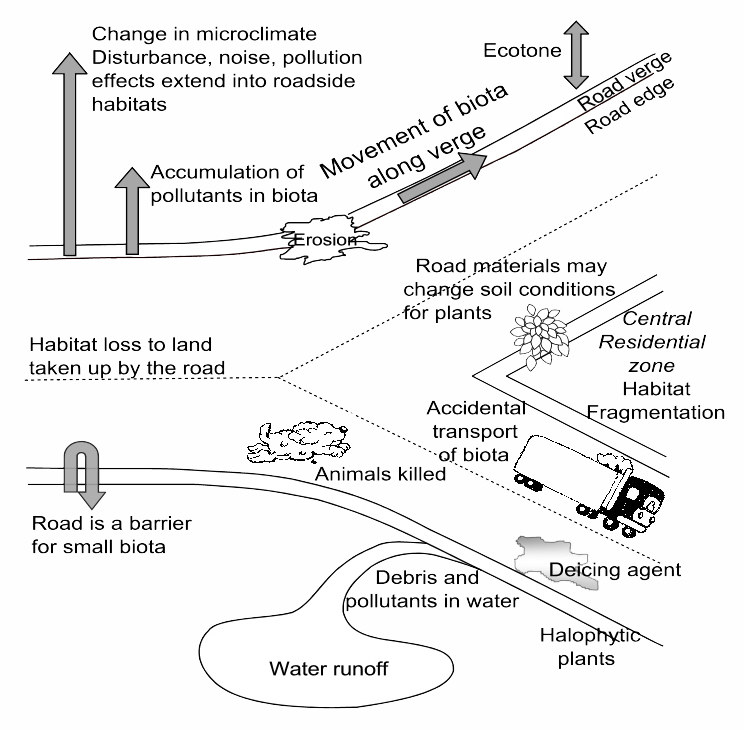 Change in microclimate
Disturbance, noise, pollution effects extend into roadside habitats

Ecotone

Road verge
Road edge

Movement of biota along verge

Accumulation of pollutants in biota

Erosion

Road materials may change soil conditions for plants

Central Residential zone
Habitat Fragmentation

Habitat loss to land taken up by the road

Accidental transport of biota

Animals killed

Road is a barrier for small biota

Deicing agent

Debris and pollutants in water

Halophytic plants

Water runoff